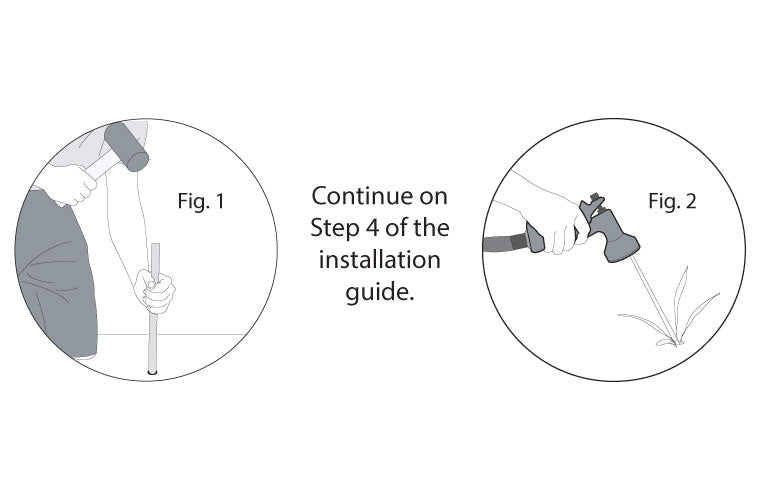 Fig. 1

Continue on Step 4 of the installation guide.

Fig. 2